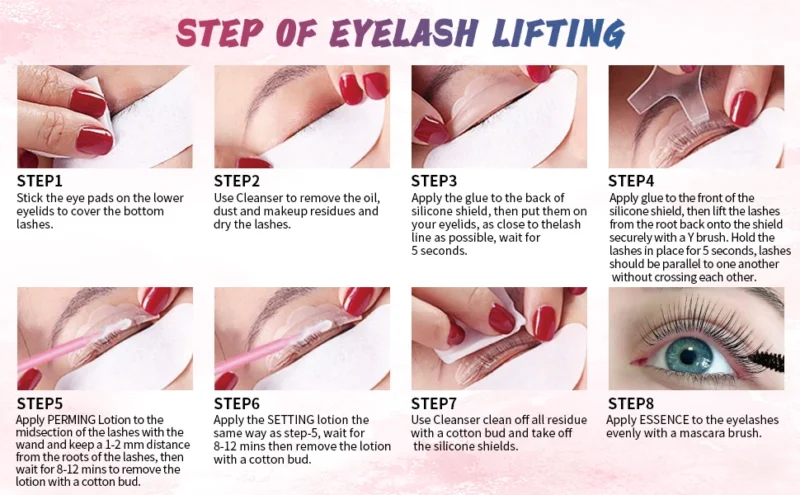 STEP OF EYELASH LIFTING

STEP1
Stick the eye pads on the lower eyelids to cover the bottom lashes.

STEP2
Use Cleanser to remove the oil, dust and makeup residues and dry the lashes.

STEP3
Apply the glue to the back of silicone shield, then put them on your eyelids, as close to thelash line as possible, wait for 5 seconds.

STEP4
Apply glue to the front of the silicone shield, then lift the lashes from the root back onto the shield securely with a Y brush. Hold the lashes in place for 5 seconds, lashes should be parallel to one another without crossing each other.

STEP5
Apply PERMING Lotion to the midsection of the lashes with the wand and keep a 1-2 mm distance from the roots of the lashes, then wait for 8-12 mins to remove the lotion with a cotton bud.

STEP6
Apply the SETTING lotion the same way as step-5, wait for 8-12 mins then remove the lotion with a cotton bud.

STEP7
Use Cleanser clean off all residue with a cotton bud and take off the silicone shields.

STEP8
Apply ESSENCE to the eyelashes evenly with a mascara brush.